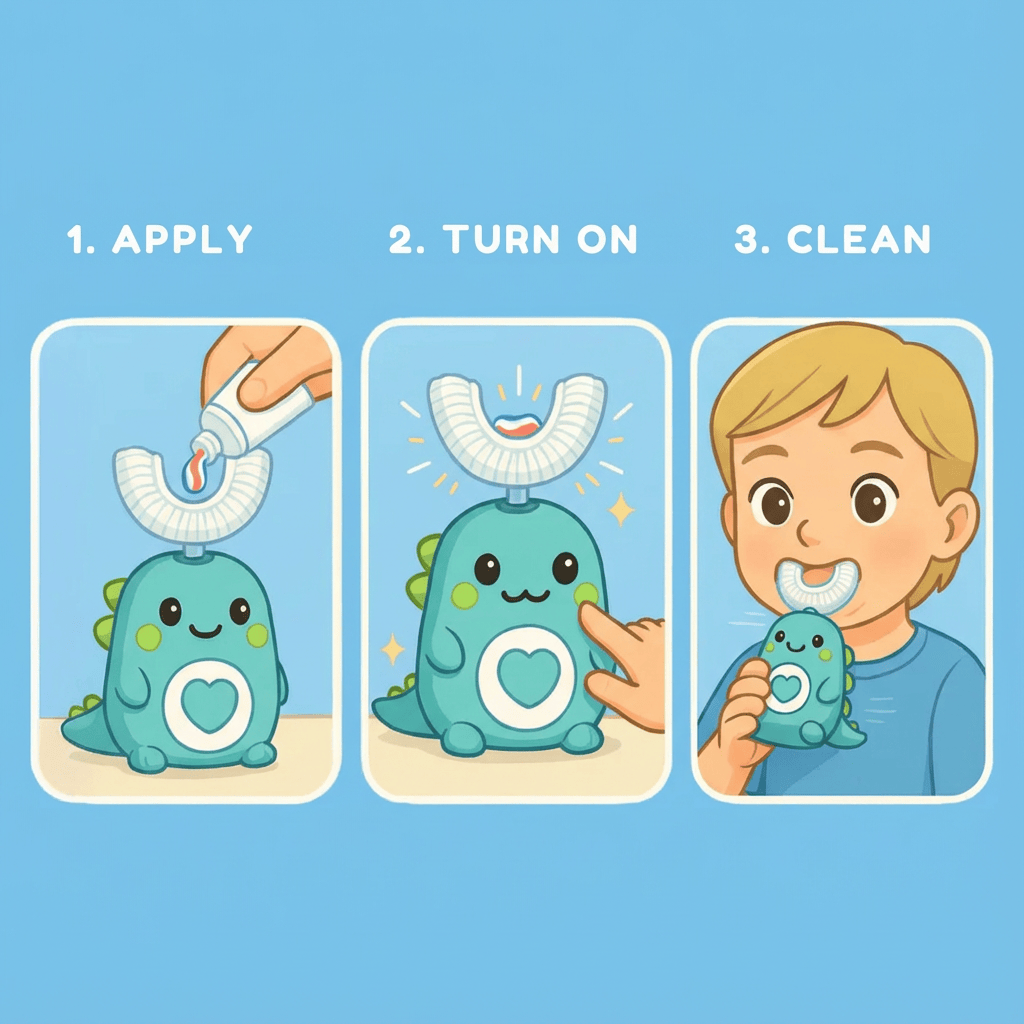 1. APPLY

2. TURN ON

3. CLEAN